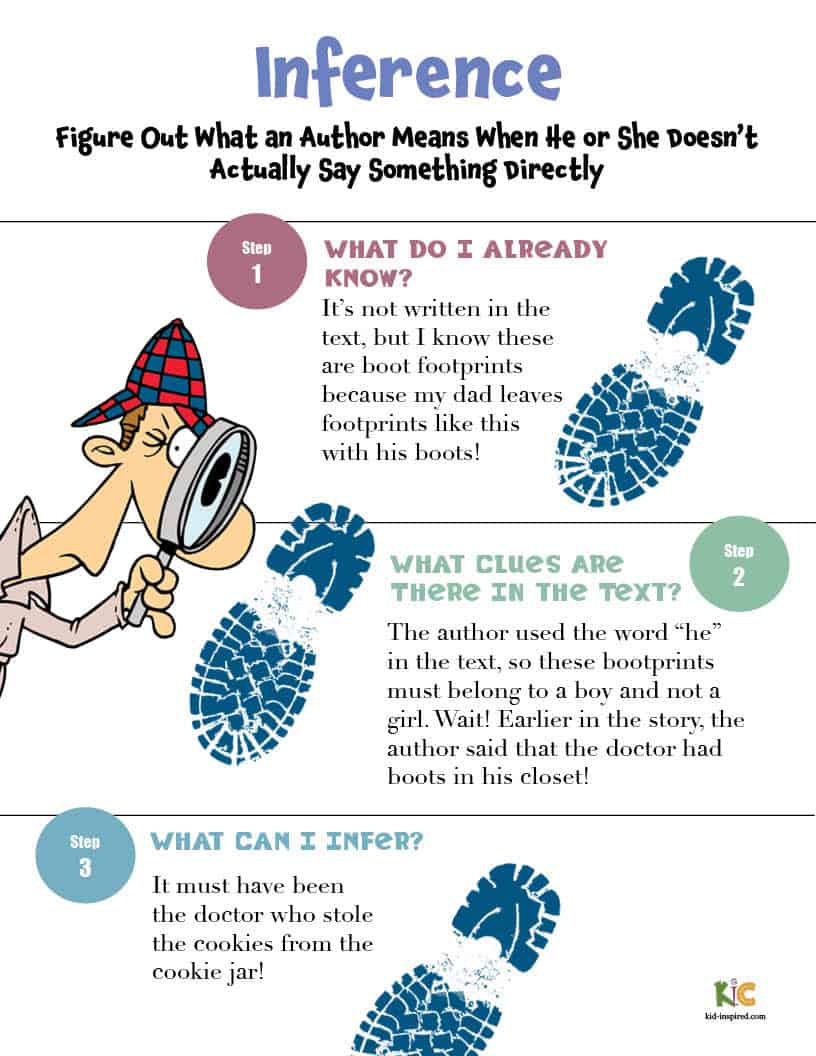 Inference

Figure Out What an Author Means When He or She Doesn't Actually Say Something Directly

Step 1

WHAT DO I ALREADY KNOW?

It's not written in the text, but I know these are boot footprints because my dad leaves footprints like this with his boots!

Step 2

WHAT CLUES ARE THERE IN THE TEXT?

The author used the word "he" in the text, so these bootprints must belong to a boy and not a girl. Wait! Earlier in the story, the author said that the doctor had boots in his closet!

Step 3

WHAT CAN I INFER?

It must have been the doctor who stole the cookies from the cookie jar!

KIC
kid-inspired.com